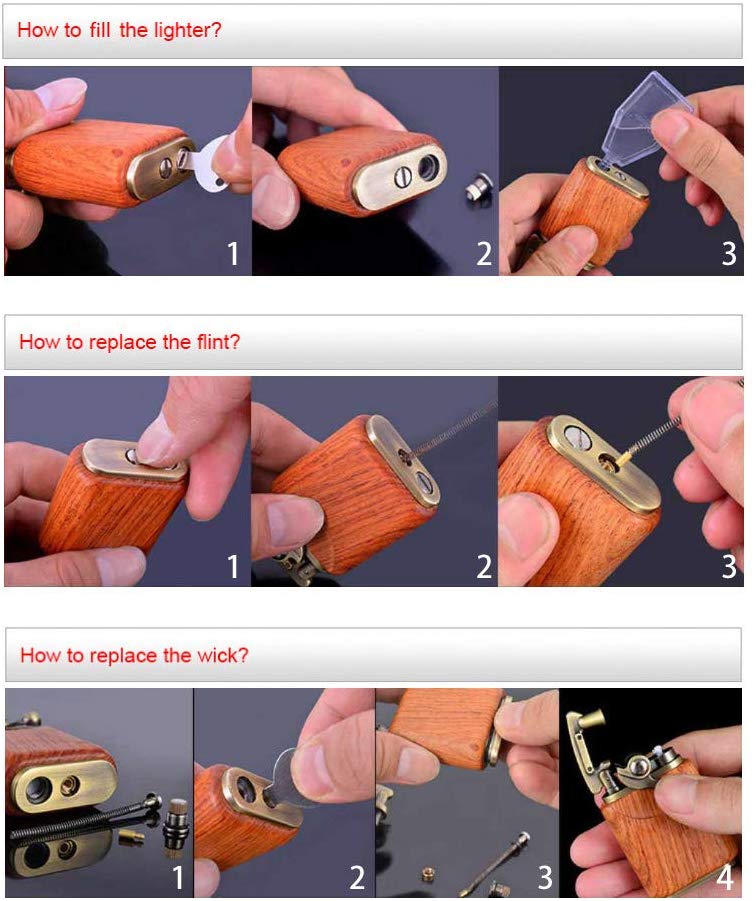 How to fill the lighter?

1 2 3

How to replace the flint?

1 2 3

How to replace the wick?

1 2 3 4