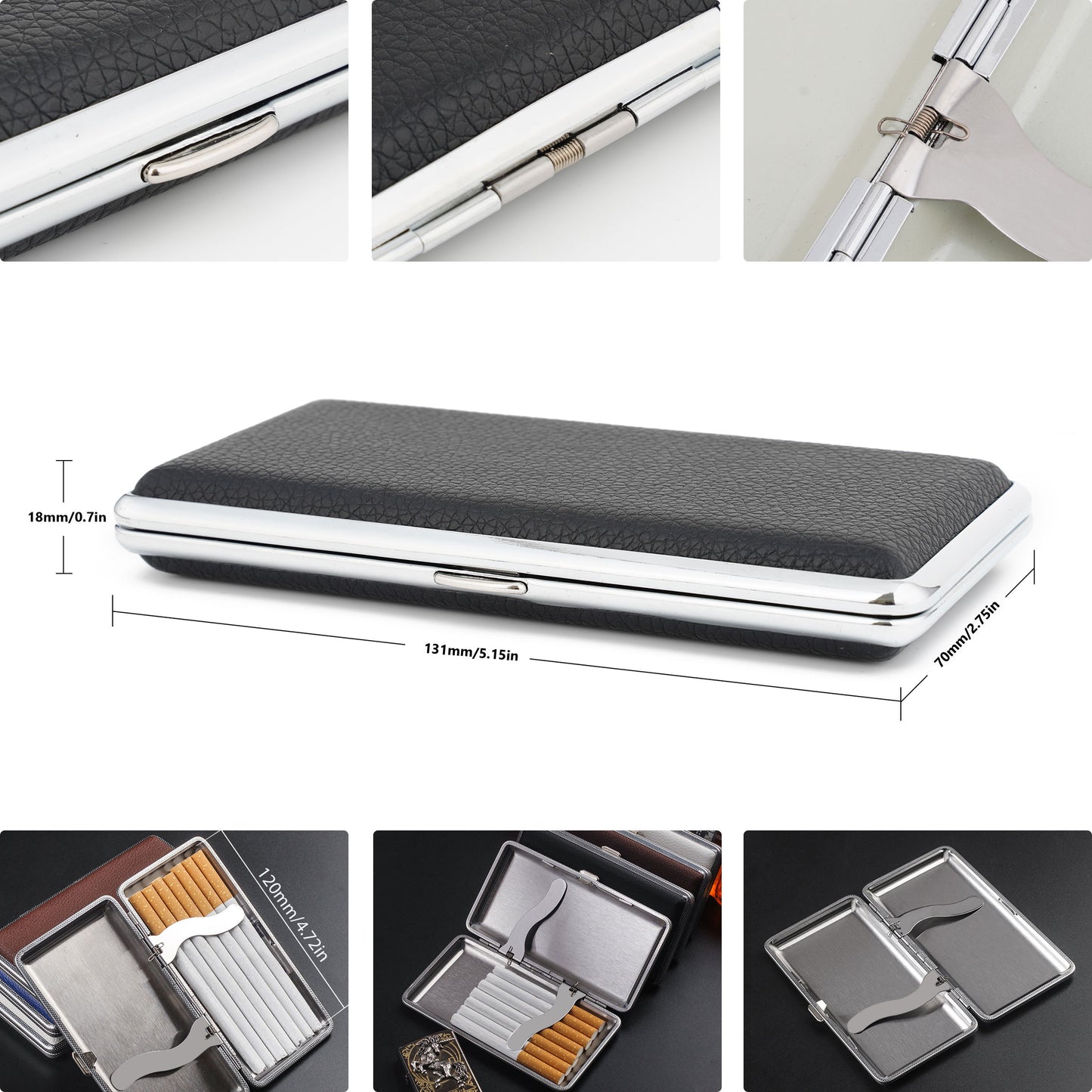 18mm/0.7in

131mm/5.15in

70mm/2.75in

120mm/4.72in