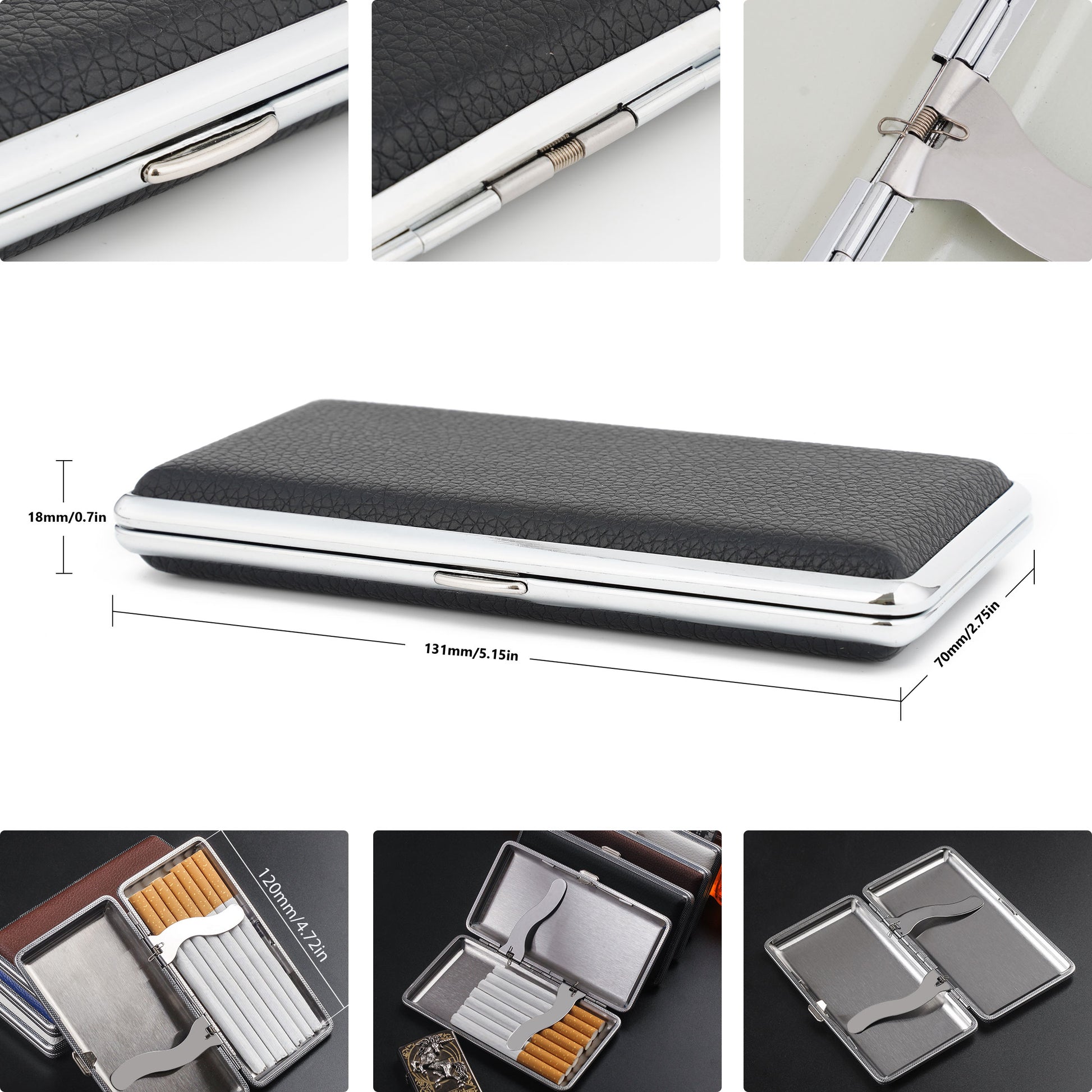 18mm/0.7in

131mm/5.15in

70mm/2.75in

120mm/4.72in